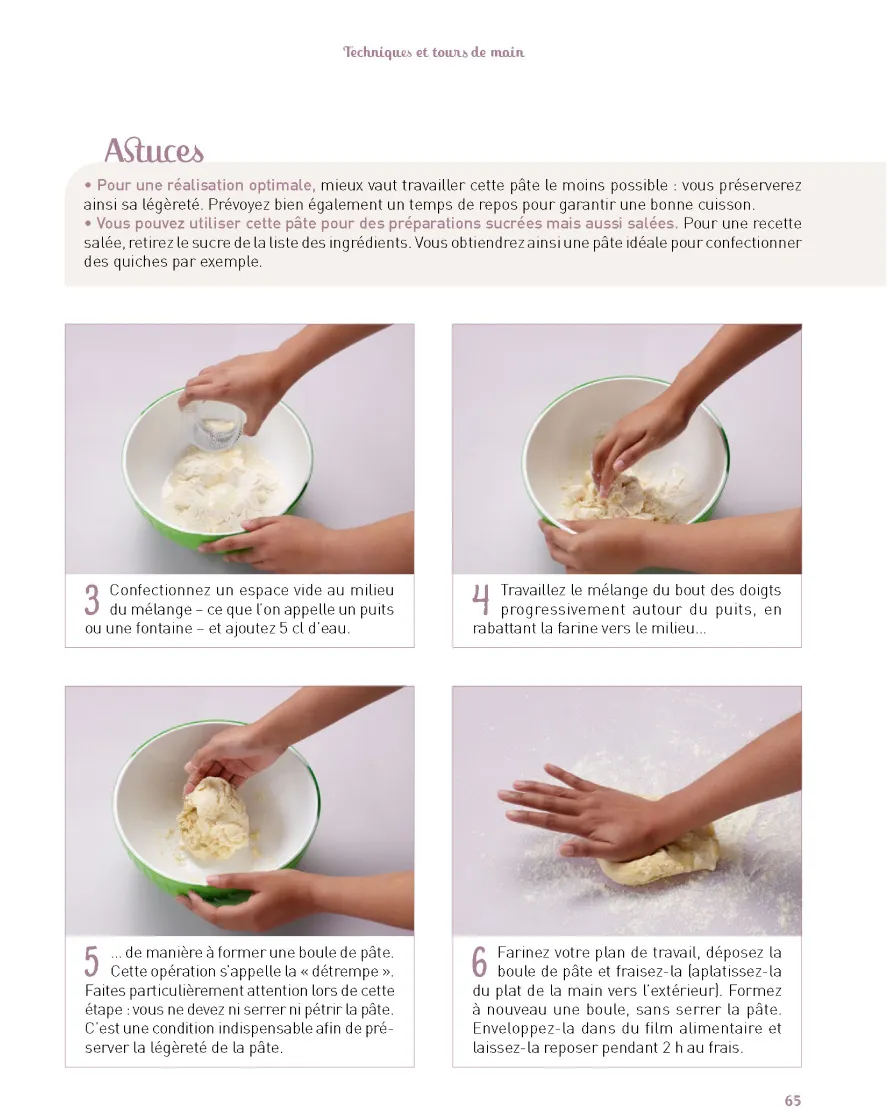 Techniques et tours de main

Astuces

• Pour une réalisation optimale, mieux vaut travailler cette pâte le moins possible : vous préserverez ainsi sa légèreté. Prévoyez bien également un temps de repos pour garantir une bonne cuisson.
• Vous pouvez utiliser cette pâte pour des préparations sucrées mais aussi salées. Pour une recette salée, retirez le sucre de la liste des ingrédients. Vous obtiendrez ainsi une pâte idéale pour confectionner des quiches par exemple.

3 Confectionnez un espace vide au milieu du mélange – ce que l'on appelle un puits ou une fontaine – et ajoutez 5 cl d'eau.

4 Travaillez le mélange du bout des doigts progressivement autour du puits, en rabattant la farine vers le milieu...

5 ... de manière à former une boule de pâte. Cette opération s'appelle la « détrempe ». Faites particulièrement attention lors de cette étape : vous ne devez ni serrer ni pétrir la pâte. C'est une condition indispensable afin de préserver la légèreté de la pâte.

6 Farinez votre plan de travail, déposez la boule de pâte et fraisez-la (aplatissez-la du plat de la main vers l'extérieur). Formez à nouveau une boule, sans serrer la pâte. Enveloppez-la dans du film alimentaire et laissez-la reposer pendant 2 h au frais.

65