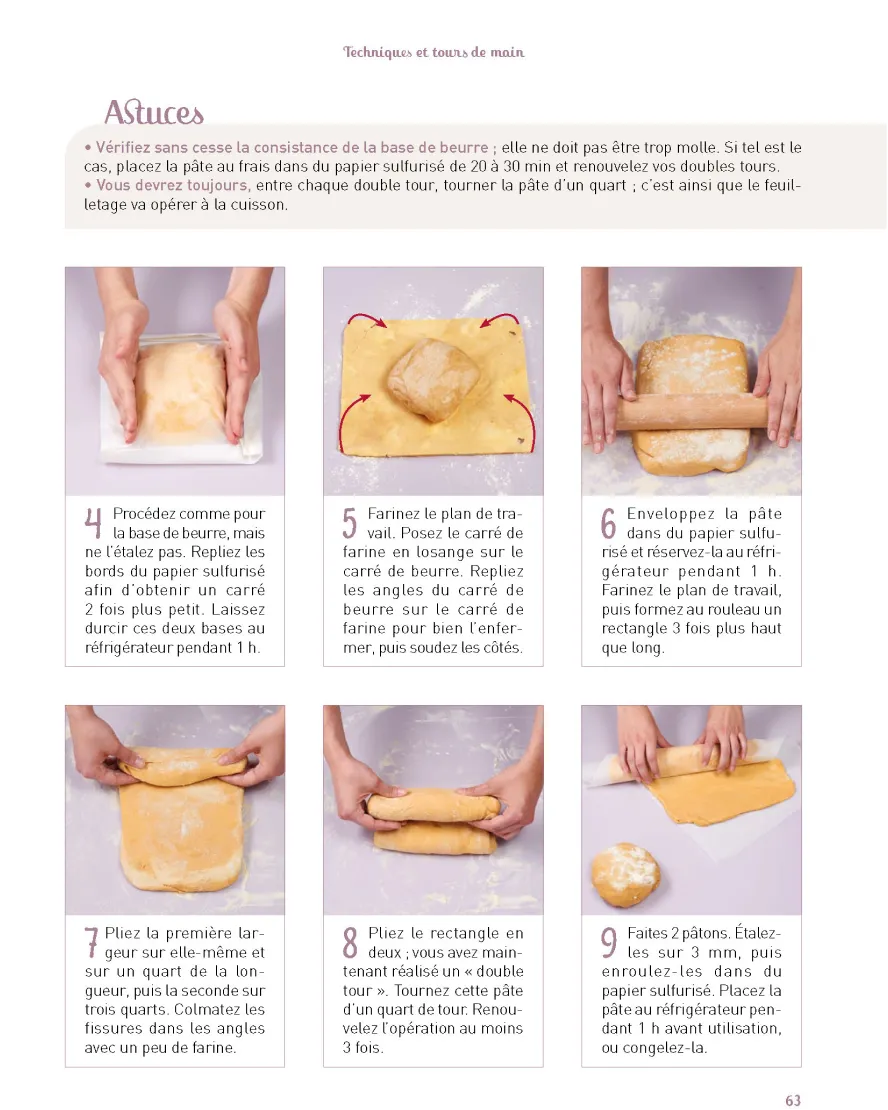 Techniques et tours de main

Astuces

• Vérifiez sans cesse la consistance de la base de beurre ; elle ne doit pas être trop molle. Si tel est le cas, placez la pâte au frais dans du papier sulfurisé de 20 à 30 min et renouvelez vos doubles tours.
• Vous devrez toujours, entre chaque double tour, tourner la pâte d'un quart ; c'est ainsi que le feuilletage va opérer à la cuisson.

4 Procédez comme pour la base de beurre, mais ne l'étalez pas. Repliez les bords du papier sulfurisé afin d'obtenir un carré 2 fois plus petit. Laissez durcir ces deux bases au réfrigérateur pendant 1 h.

5 Farinez le plan de travail. Posez le carré de farine en losange sur le carré de beurre. Repliez les angles du carré de beurre sur le carré de farine pour bien l'enfermer, puis soudez les côtés.

6 Enveloppez la pâte dans du papier sulfurisé et réservez-la au réfrigérateur pendant 1 h. Farinez le plan de travail, puis formez au rouleau un rectangle 3 fois plus haut que long.

7 Pliez la première largeur sur elle-même et sur un quart de la longueur, puis la seconde sur trois quarts. Colmatez les fissures dans les angles avec un peu de farine.

8 Pliez le rectangle en deux ; vous avez maintenant réalisé un « double tour ». Tournez cette pâte d'un quart de tour. Renouvelez l'opération au moins 3 fois.

9 Faites 2 pâtons. Étalez-les sur 3 mm, puis enroulez-les dans du papier sulfurisé. Placez la pâte au réfrigérateur pendant 1 h avant utilisation, ou congelez-la.

63